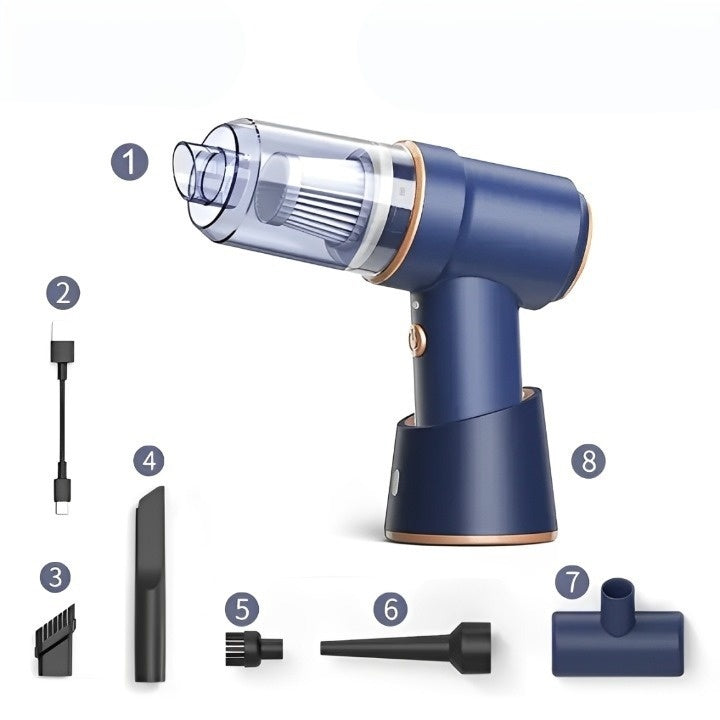 1
2
4
8
3
5
6
7